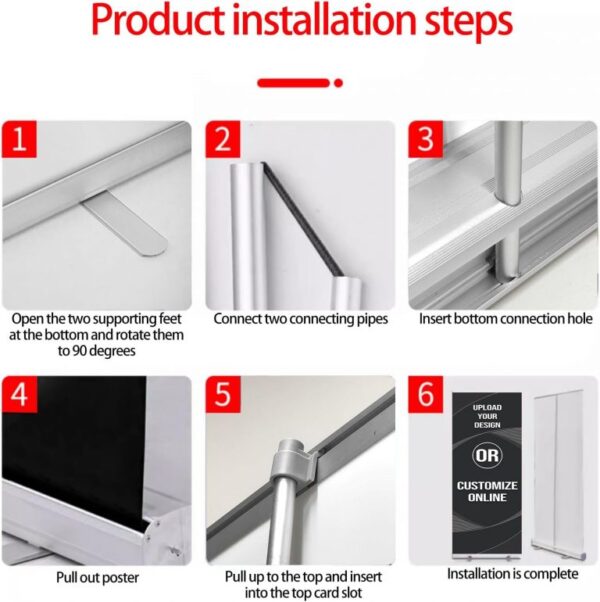 Product installation steps

1

Open the two supporting feet at the bottom and rotate them to 90 degrees

2

Connect two connecting pipes

3

Insert bottom connection hole

4

Pull out poster

5

Pull up to the top and insert into the top card slot

6

UPLOAD YOUR DESIGN

OR

CUSTOMIZE ONLINE

Installation is complete